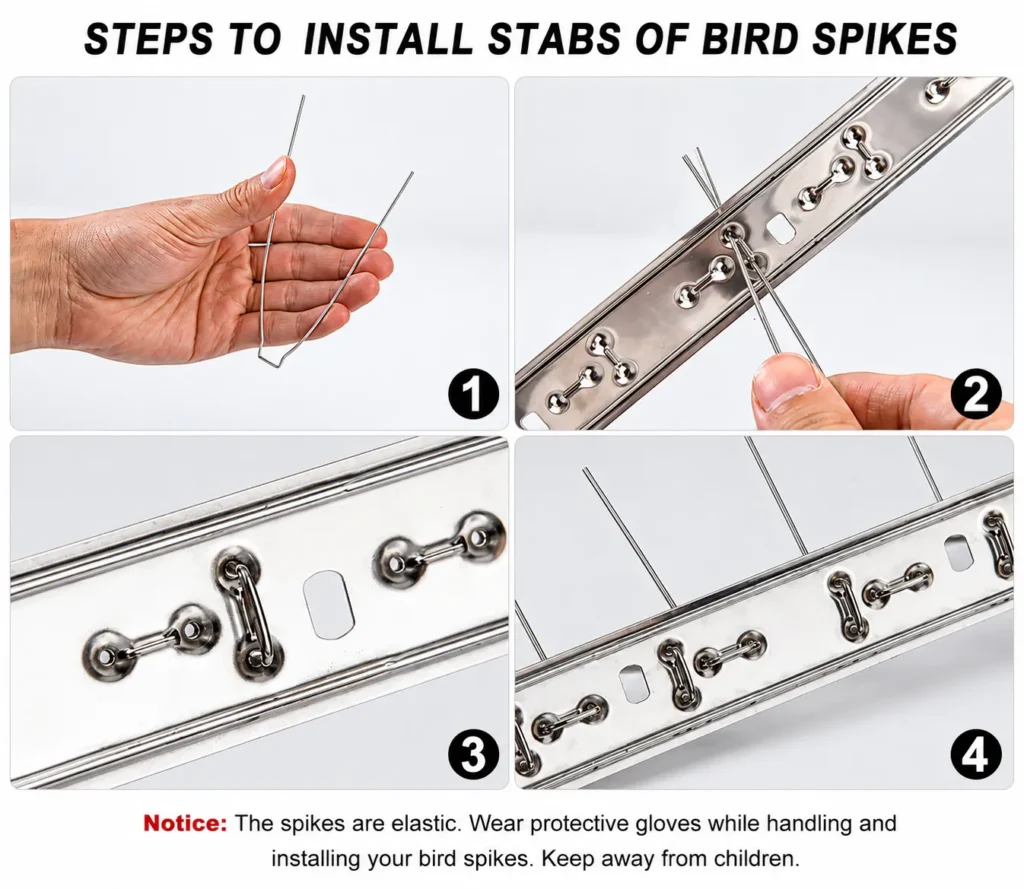 STEPS TO INSTALL STABS OF BIRD SPIKES

1

2

3

4

Notice: The spikes are elastic. Wear protective gloves while handling and installing your bird spikes. Keep away from children.